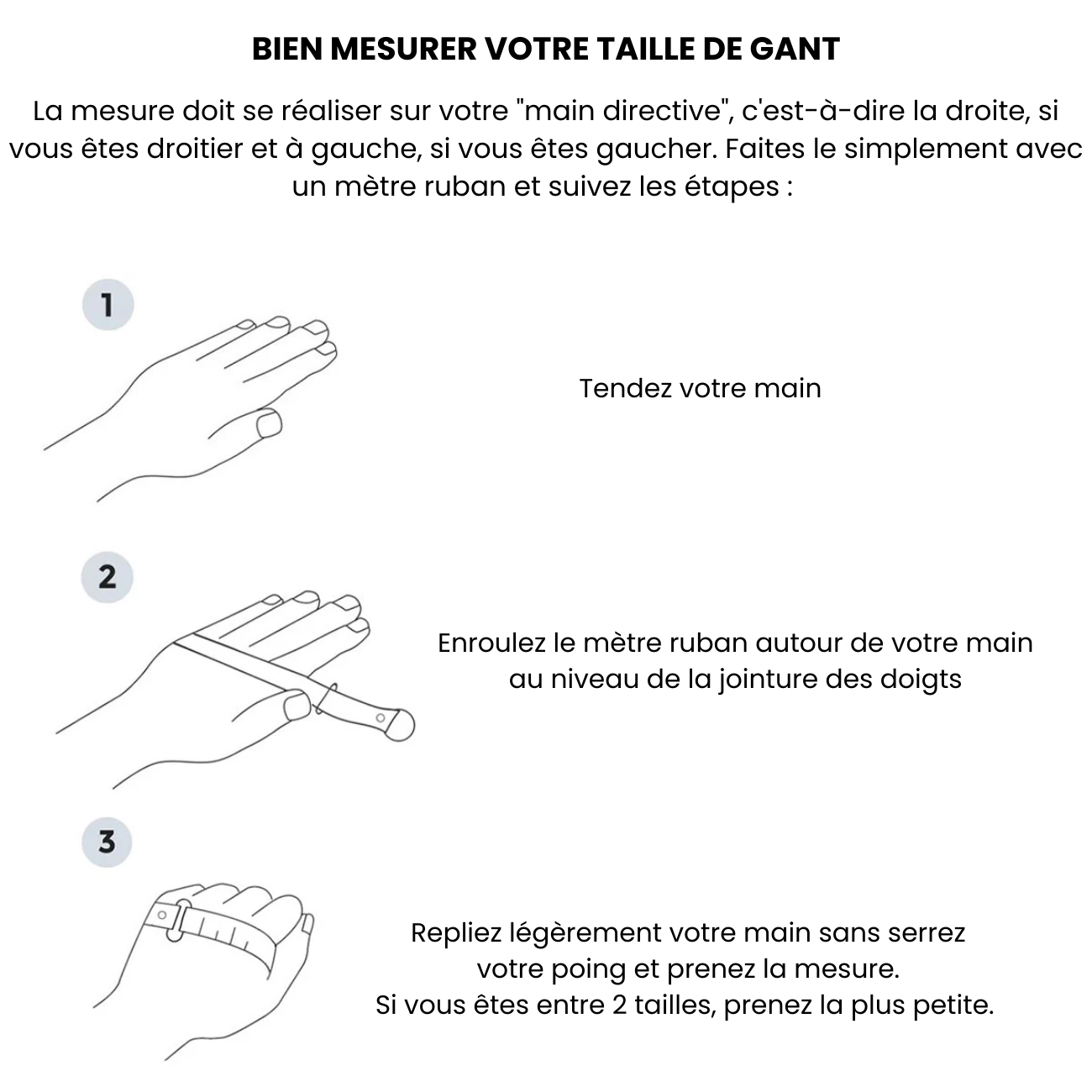 BIEN MESURER VOTRE TAILLE DE GANT

La mesure doit se réaliser sur votre "main directive", c'est-à-dire la droite, si vous êtes droitier et à gauche, si vous êtes gaucher. Faites le simplement avec un mètre ruban et suivez les étapes :

1

Tendez votre main

2

Enroulez le mètre ruban autour de votre main au niveau de la jointure des doigts

3

Repliez légèrement votre main sans serrez votre poing et prenez la mesure.
Si vous êtes entre 2 tailles, prenez la plus petite.