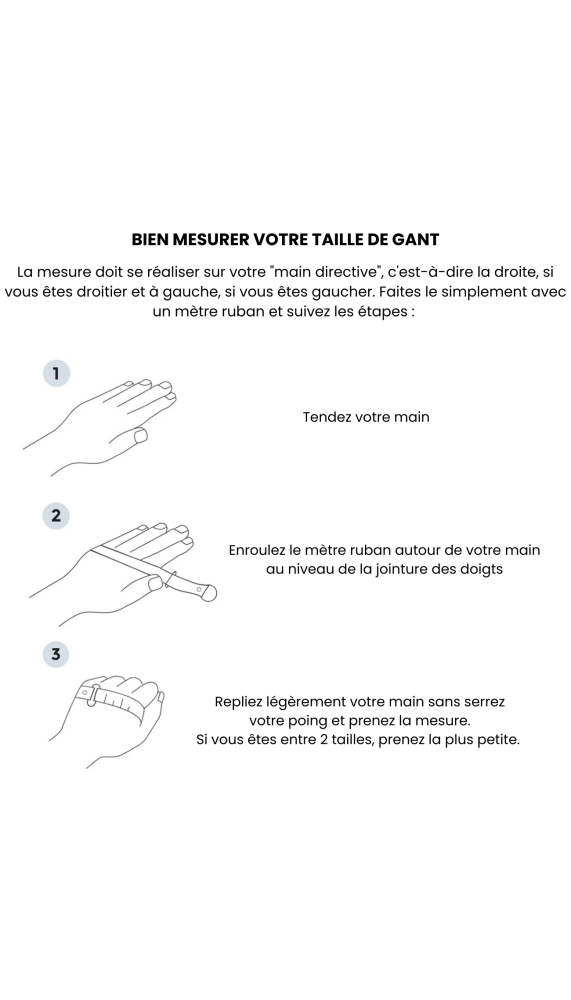 BIEN MESURER VOTRE TAILLE DE GANT

La mesure doit se réaliser sur votre "main directive", c'est-à-dire la droite, si vous êtes droitier et à gauche, si vous êtes gaucher. Faites le simplement avec un mètre ruban et suivez les étapes :

1

Tendez votre main

2

Enroulez le mètre ruban autour de votre main au niveau de la jointure des doigts

3

Repliez légèrement votre main sans serrez votre poing et prenez la mesure.
Si vous êtes entre 2 tailles, prenez la plus petite.